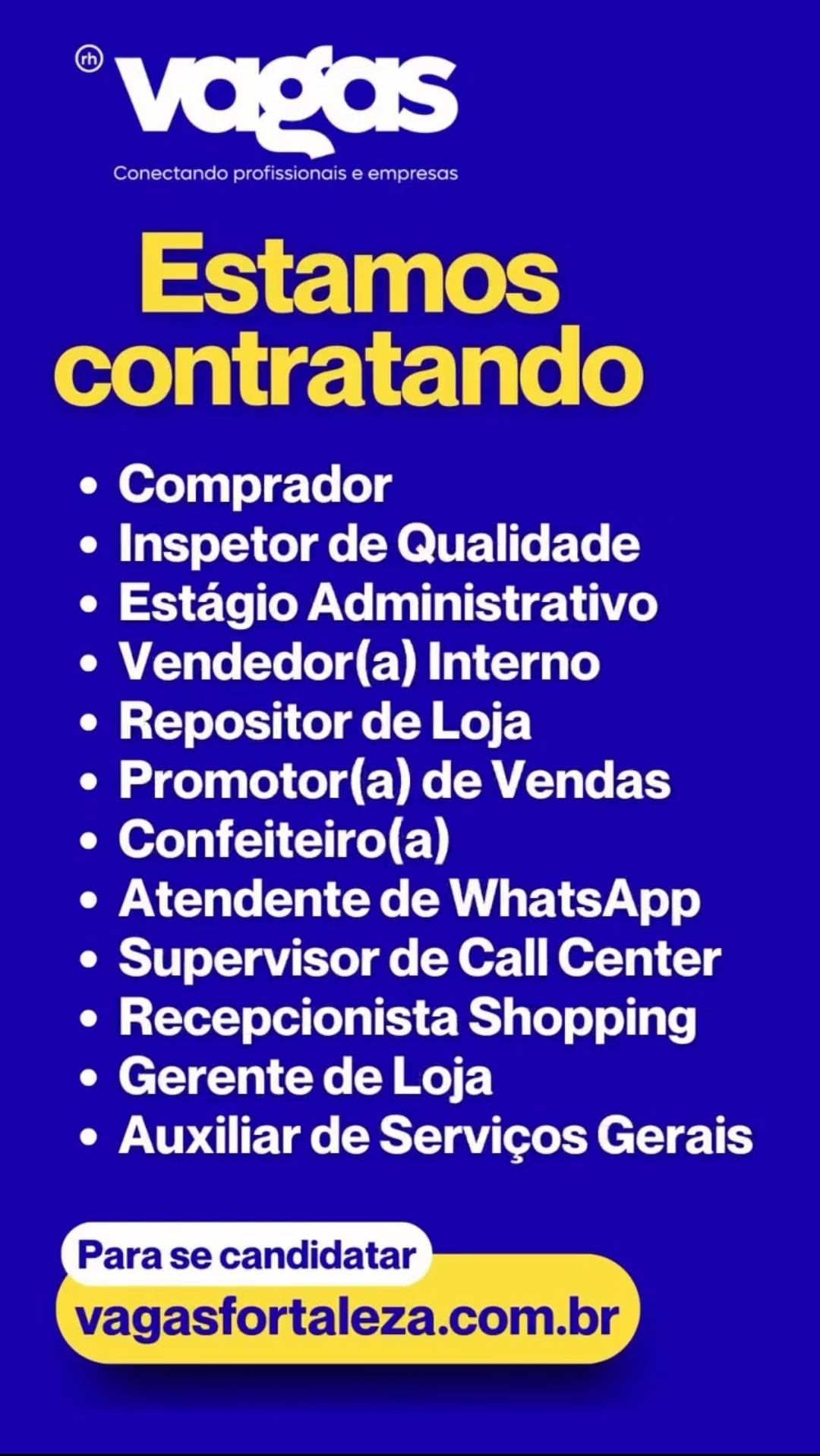 rh vagas
Conectando profissionais e empresas

Estamos contratando

• Comprador
• Inspetor de Qualidade
• Estágio Administrativo
• Vendedor(a) Interno
• Repositor de Loja
• Promotor(a) de Vendas
• Confeiteiro(a)
• Atendente de WhatsApp
• Supervisor de Call Center
• Recepcionista Shopping
• Gerente de Loja
• Auxiliar de Serviços Gerais

Para se candidatar
vagasfortaleza.com.br