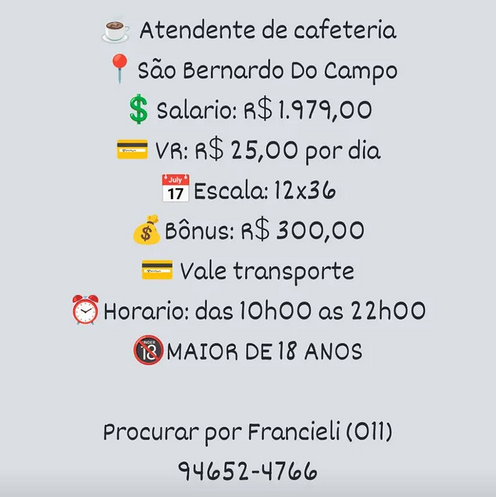 Atendente de cafeteria

São Bernardo Do Campo

Salario: R$ 1.979,00

VR: R$ 25,00 por dia

Escala: 12x36

Bônus: R$ 300,00

Vale transporte

Horario: das 10h00 as 22h00

MAIOR DE 18 ANOS

Procurar por Francieli (011) 94652-4766