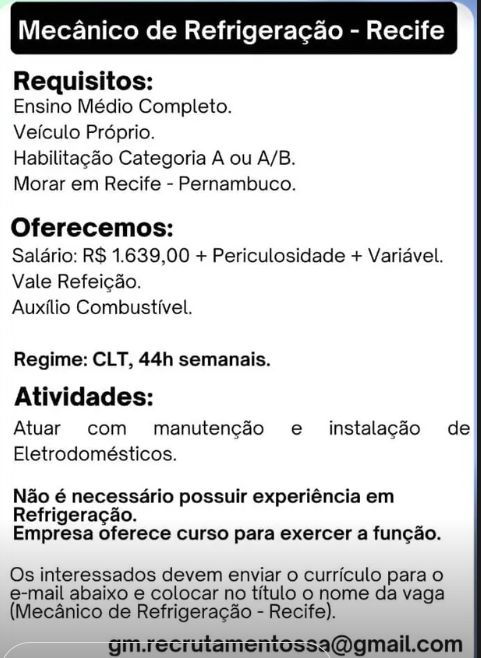 Mecânico de Refrigeração - Recife

Requisitos:
Ensino Médio Completo.
Veículo Próprio.
Habilitação Categoria A ou A/B.
Morar em Recife - Pernambuco.

Oferecemos:
Salário: R$ 1.639,00 + Periculosidade + Variável.
Vale Refeição.
Auxílio Combustível.

Regime: CLT, 44h semanais.

Atividades:
Atuar com manutenção e instalação de Eletrodomésticos.

Não é necessário possuir experiência em Refrigeração.
Empresa oferece curso para exercer a função.

Os interessados devem enviar o currículo para o e-mail abaixo e colocar no título o nome da vaga (Mecânico de Refrigeração - Recife).

gm.recrutamentossa@gmail.com