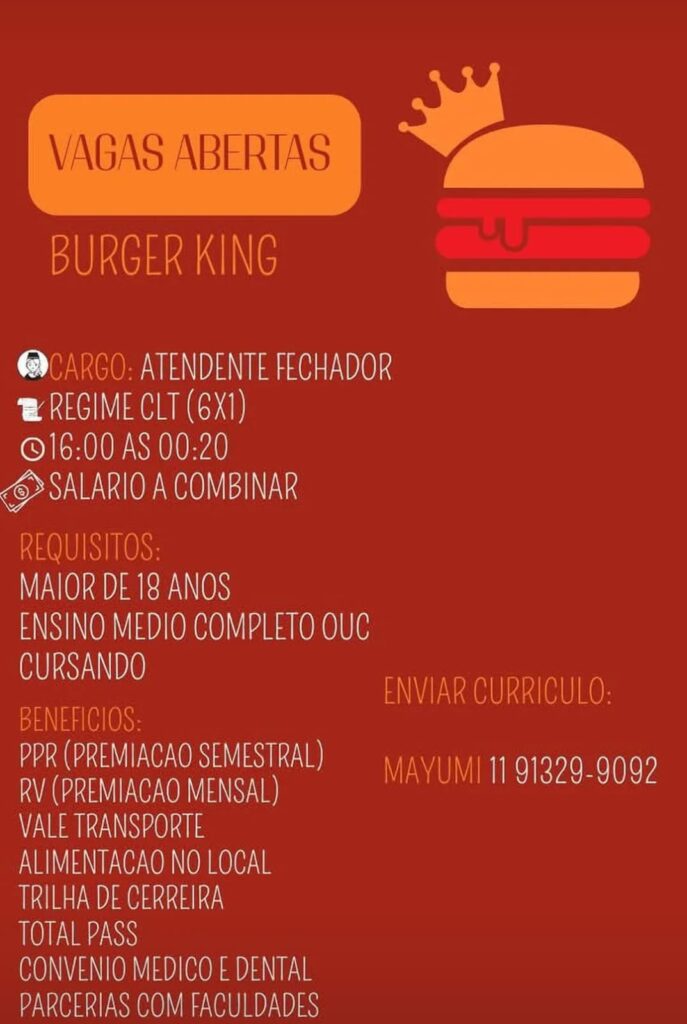 VAGAS ABERTAS

BURGER KING

CARGO: ATENDENTE FECHADOR
REGIME CLT (6X1)
16:00 AS 00:20
SALARIO A COMBINAR

REQUISITOS:
MAIOR DE 18 ANOS
ENSINO MEDIO COMPLETO OUC CURSANDO

BENEFICIOS:
PPR (PREMIACAO SEMESTRAL)
RV (PREMIACAO MENSAL)
VALE TRANSPORTE
ALIMENTACAO NO LOCAL
TRILHA DE CERREIRA
TOTAL PASS
CONVENIO MEDICO E DENTAL
PARCERIAS COM FACULDADES

ENVIAR CURRICULO:

MAYUMI 11 91329-9092