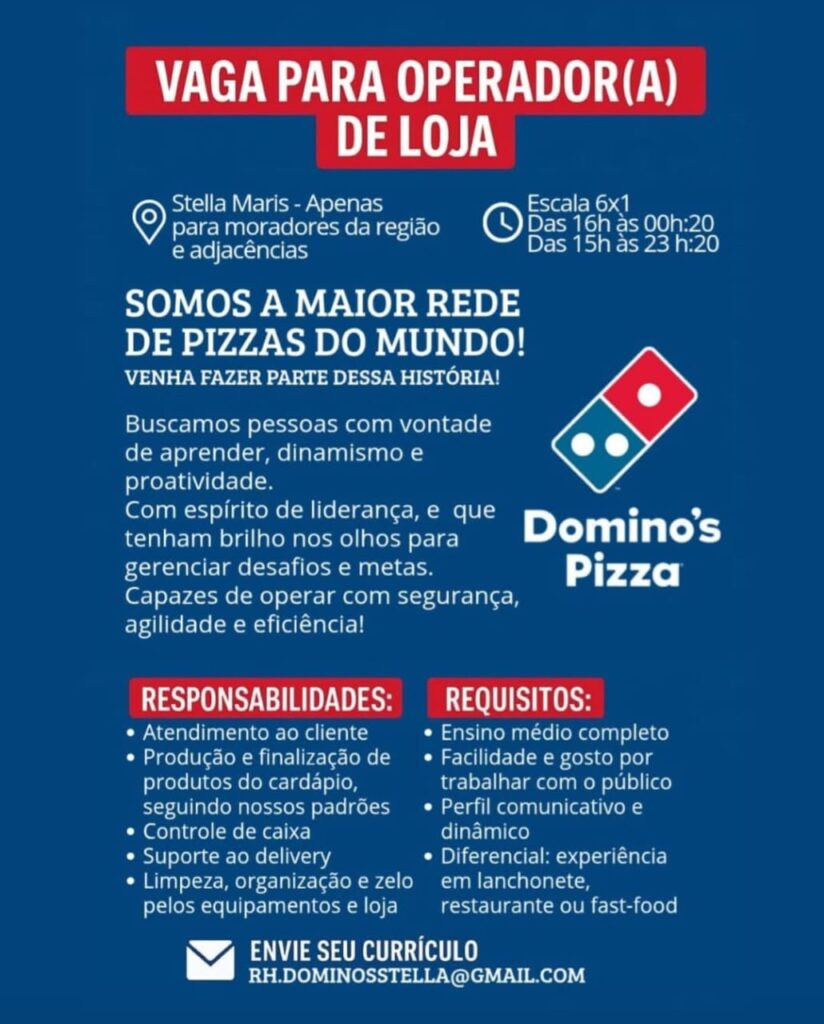 VAGA PARA OPERADOR(A)
DE LOJA

Stella Maris - Apenas para moradores da região e adjacências

Escala 6x1
Das 16h às 00h:20
Das 15h às 23 h:20

SOMOS A MAIOR REDE DE PIZZAS DO MUNDO!
VENHA FAZER PARTE DESSA HISTÓRIA!

Buscamos pessoas com vontade de aprender, dinamismo e proatividade.
Com espírito de liderança, e que tenham brilho nos olhos para gerenciar desafios e metas.
Capazes de operar com segurança, agilidade e eficiência!

Domino's
Pizza

RESPONSABILIDADES:
• Atendimento ao cliente
• Produção e finalização de produtos do cardápio, seguindo nossos padrões
• Controle de caixa
• Suporte ao delivery
• Limpeza, organização e zelo pelos equipamentos e loja

REQUISITOS:
• Ensino médio completo
• Facilidade e gosto por trabalhar com o público
• Perfil comunicativo e dinâmico
• Diferencial: experiência em lanchonete, restaurante ou fast-food

ENVIE SEU CURRÍCULO
RH.DOMINOSSTELLA@GMAIL.COM