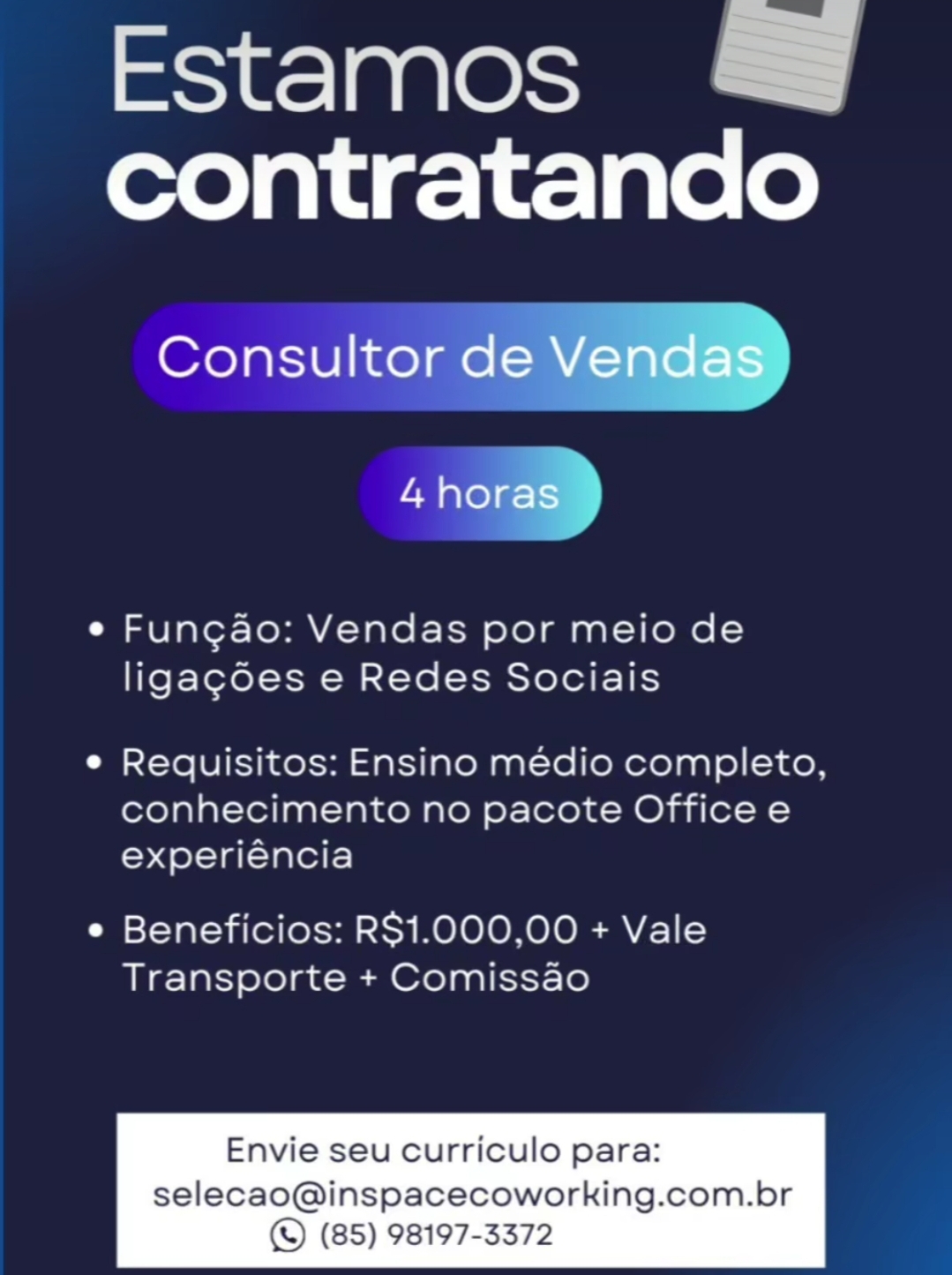 Estamos
contratando

Consultor de Vendas

4 horas

• Função: Vendas por meio de ligações e Redes Sociais

• Requisitos: Ensino médio completo, conhecimento no pacote Office e experiência

• Benefícios: R$1.000,00 + Vale Transporte + Comissão

Envie seu currículo para:
selecao@inspacecoworking.com.br
(85) 98197-3372