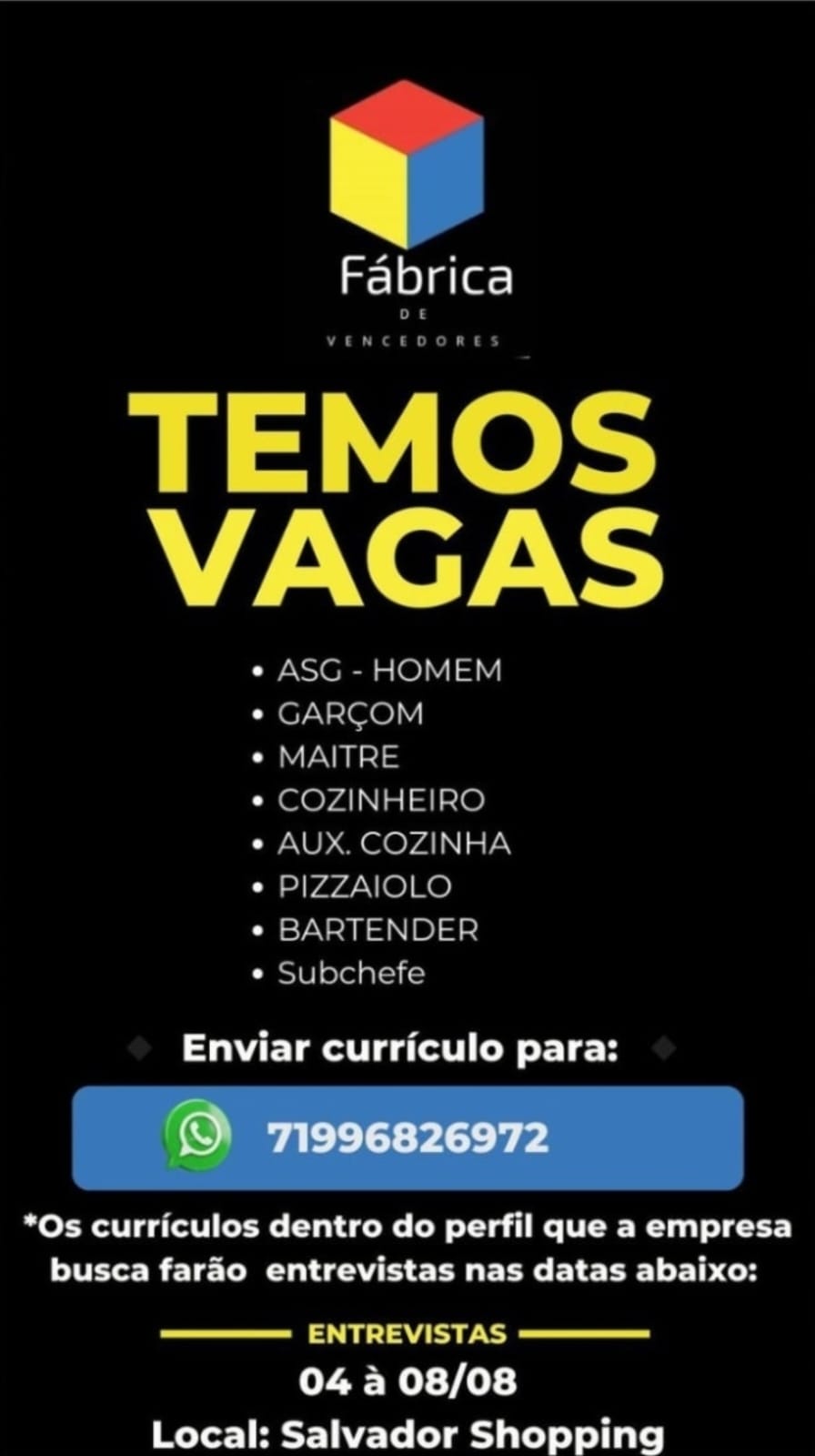 Fábrica
DE
VENCEDORES

TEMOS
VAGAS

• ASG - HOMEM
• GARÇOM
• MAITRE
• COZINHEIRO
• AUX. COZINHA
• PIZZAIOLO
• BARTENDER
• Subchefe

Enviar currículo para:

71996826972

*Os currículos dentro do perfil que a empresa busca farão entrevistas nas datas abaixo:

ENTREVISTAS
04 à 08/08
Local: Salvador Shopping