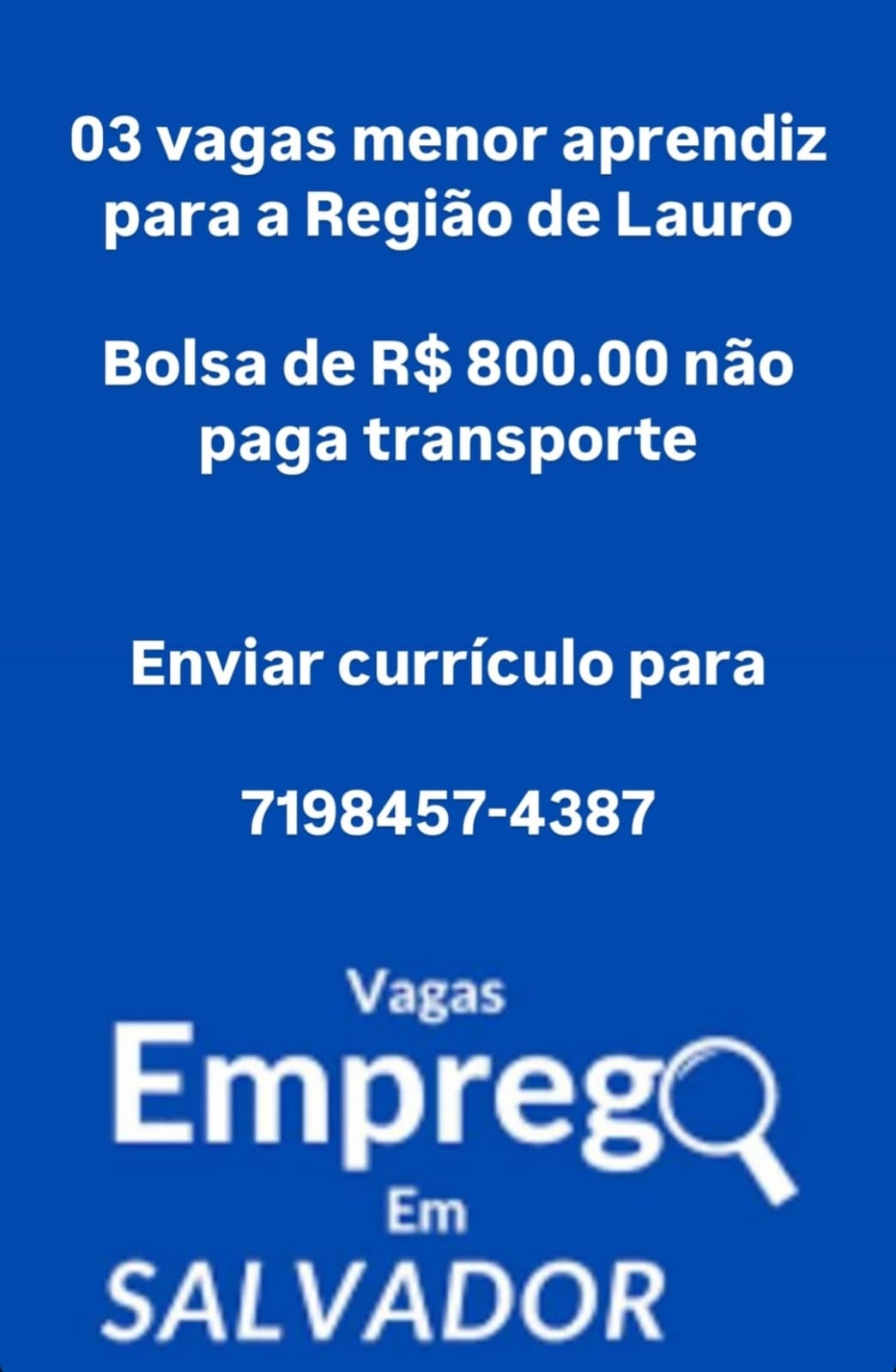 03 vagas menor aprendiz para a Região de Lauro

Bolsa de R$ 800.00 não paga transporte

Enviar currículo para

7198457-4387

Vagas
Emprego
Em
SALVADOR