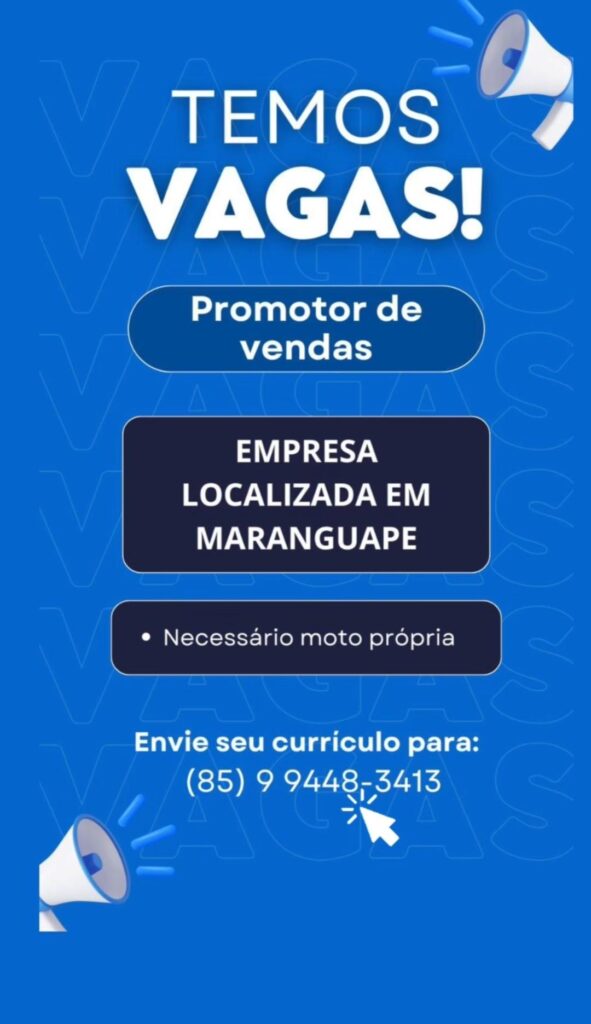 TEMOS
VAGAS!

Promotor de vendas

EMPRESA LOCALIZADA EM MARANGUAPE

• Necessário moto própria

Envie seu currículo para:
(85) 9 9448-3413

VAGAS